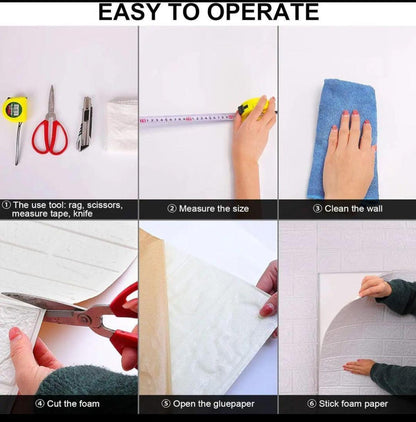 EASY TO OPERATE

① The use tool: rag, scissors, measure tape, knife

② Measure the size

③ Clean the wall

④ Cut the foam

⑤ Open the gluepaper

⑥ Stick foam paper