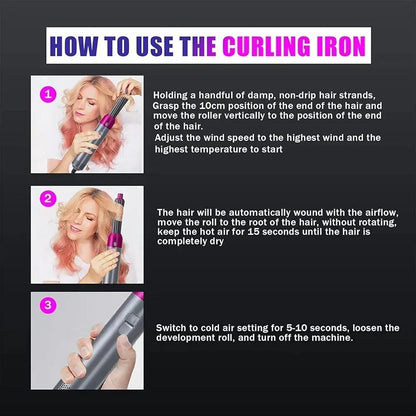 HOW TO USE THE CURLING IRON

1

Holding a handful of damp, non-drip hair strands, Grasp the 10cm position of the end of the hair and move the roller vertically to the position of the end of the hair.

Adjust the wind speed to the highest wind and the highest temperature to start

2

The hair will be automatically wound with the airflow, move the roll to the root of the hair, without rotating, keep the hot air for 15 seconds until the hair is completely dry

3

Switch to cold air setting for 5-10 seconds, loosen the development roll, and turn off the machine.